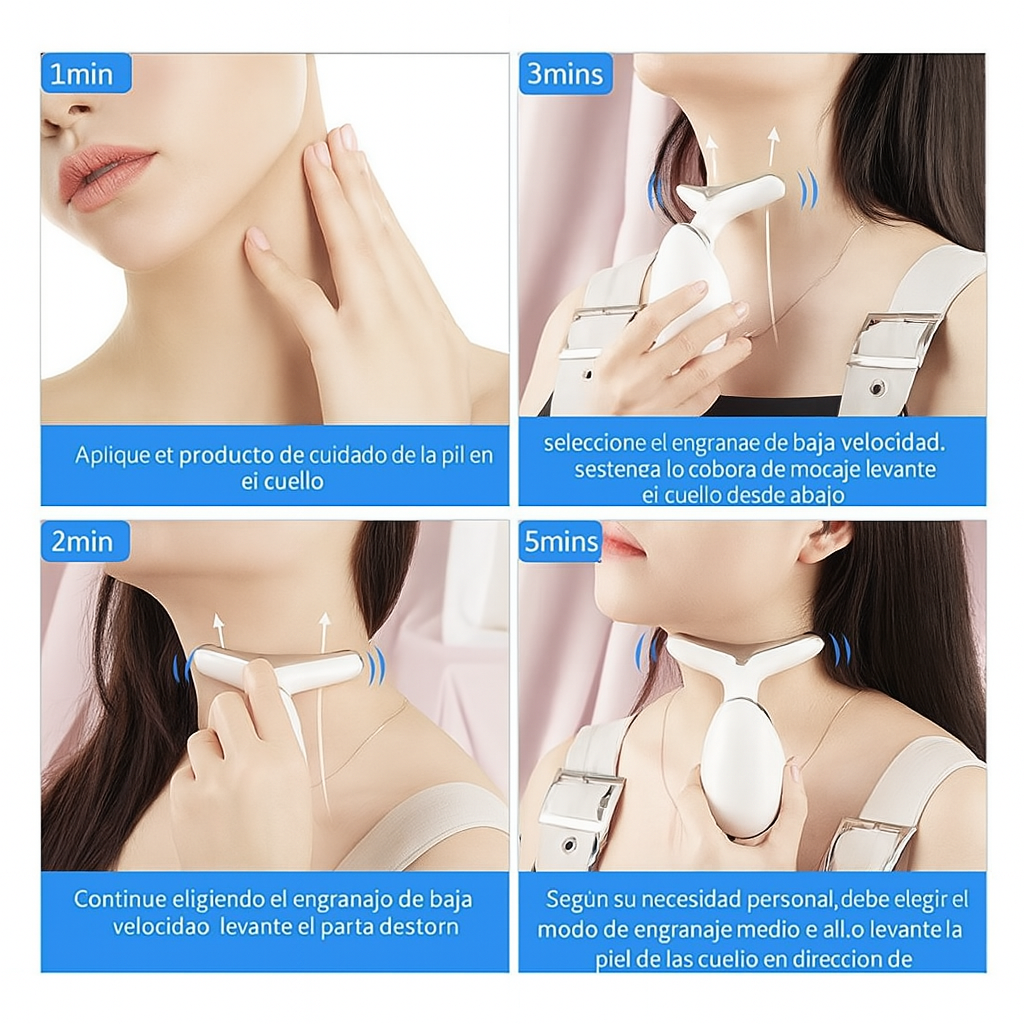 1min

Aplique et producto de cuidado de la pil en ei cuello

3mins

seleccione el engranae de baja velocidad. sestenga lo cobora de mocaje levante ei cuello desde abajo

2min

Continue eligiendo el engranajo de baja velocidao levante el parta destorn

5mins

Según su necesidad personal, debe elegir el modo de engranaje medio e all.o levante la piel de las cuelio en direccion de