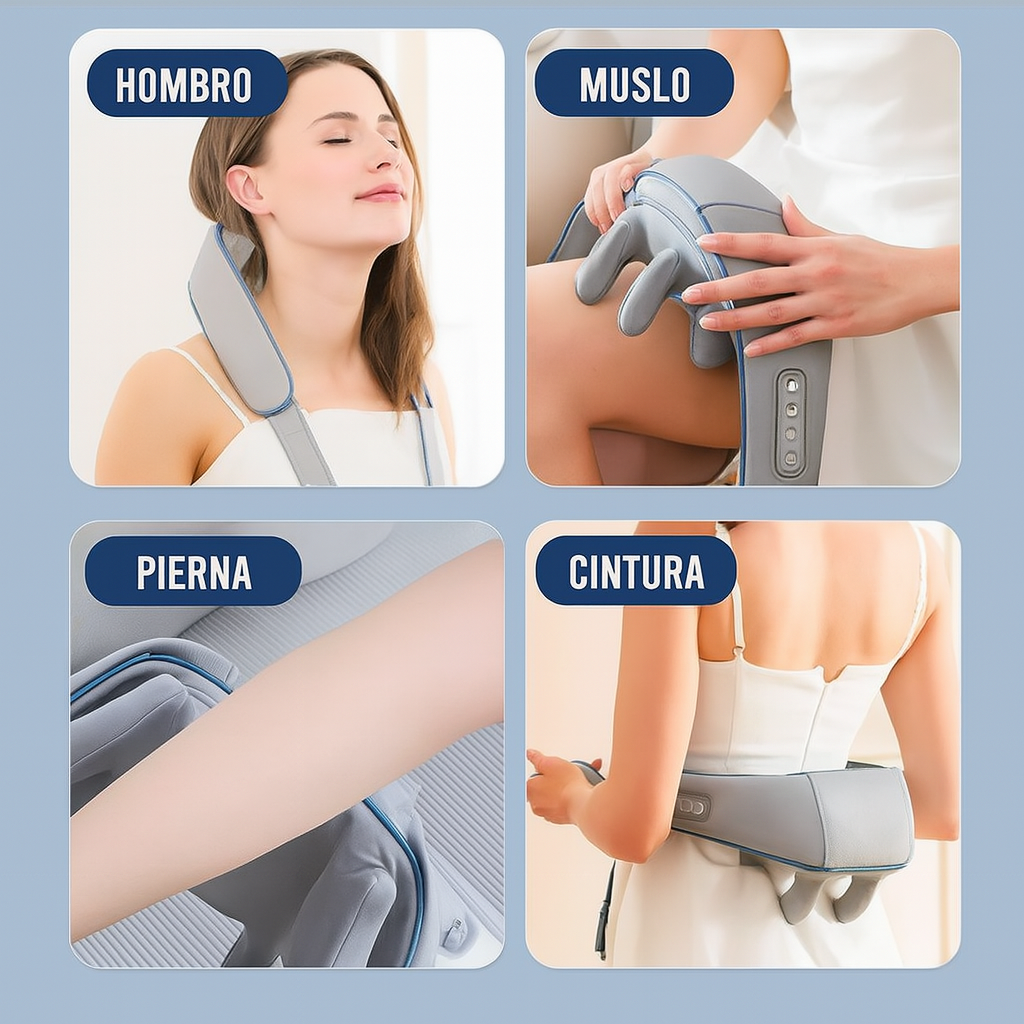 HOMBRO

MUSLO

PIERNA

CINTURA